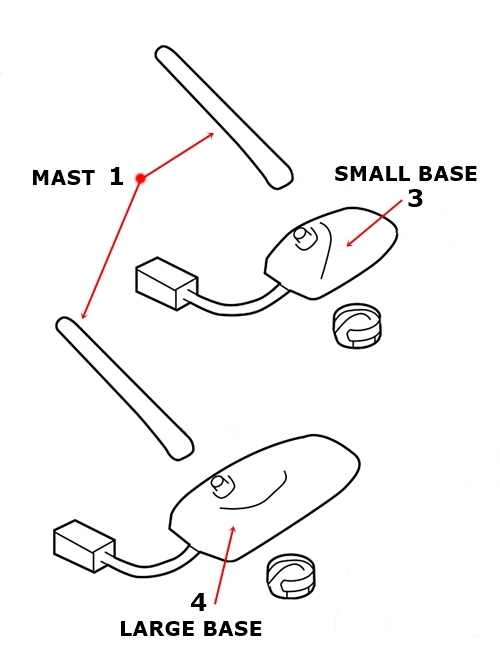 MAST 1

SMALL BASE
3

4
LARGE BASE